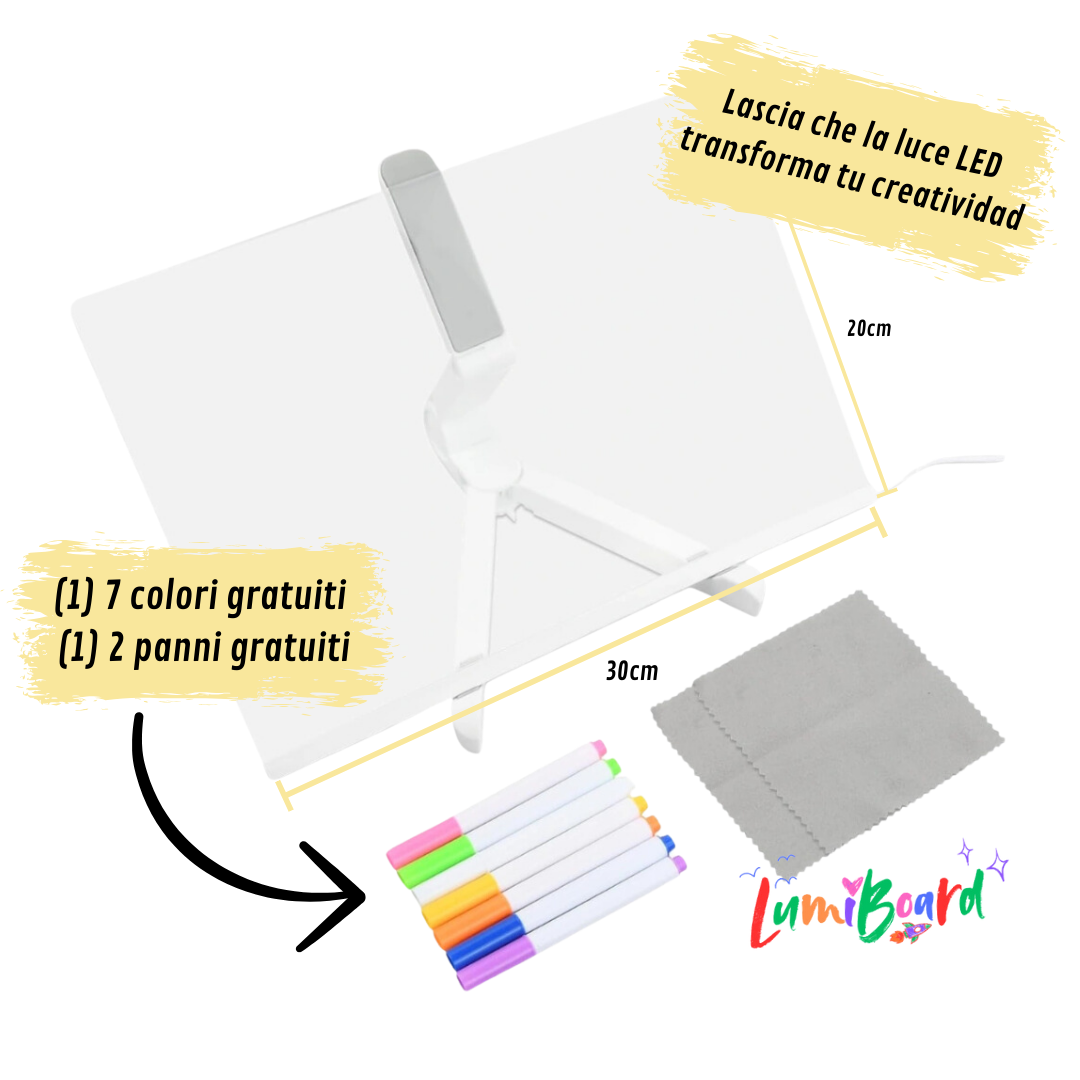 Lascia che la luce LED transforma tu creatividad

20cm

(1) 7 colori gratuiti
(1) 2 panni gratuiti

30cm

LumiBoard